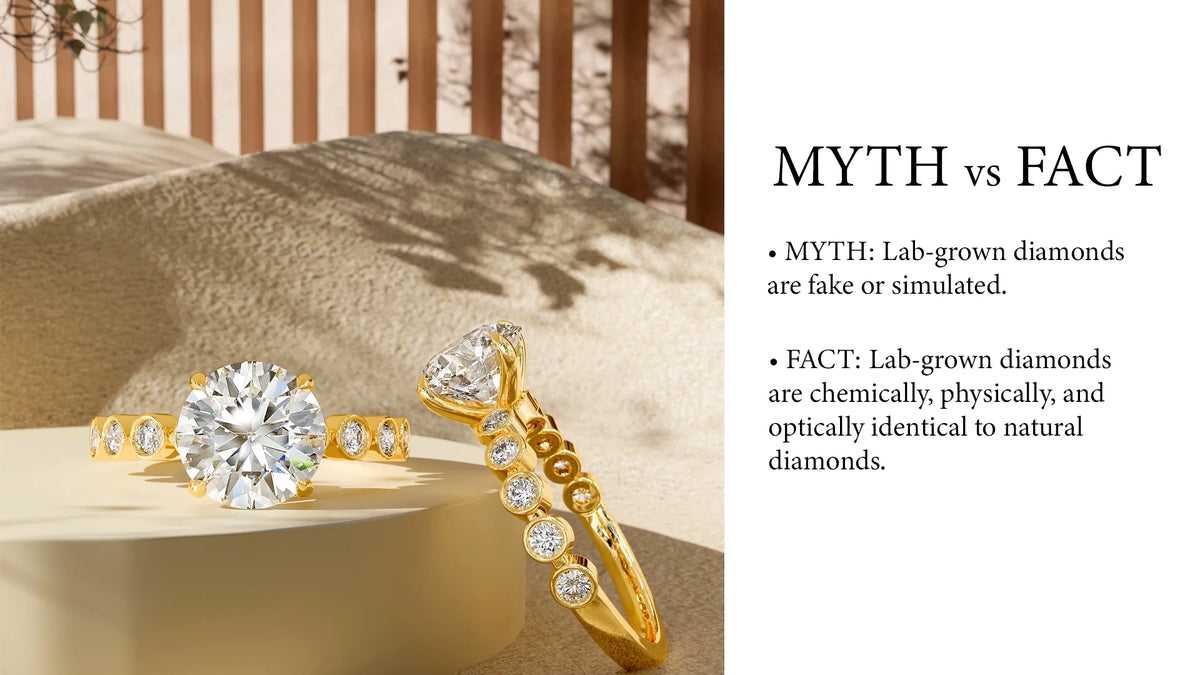 MYTH vs FACT

• MYTH: Lab-grown diamonds are fake or simulated.

• FACT: Lab-grown diamonds are chemically, physically, and optically identical to natural diamonds.